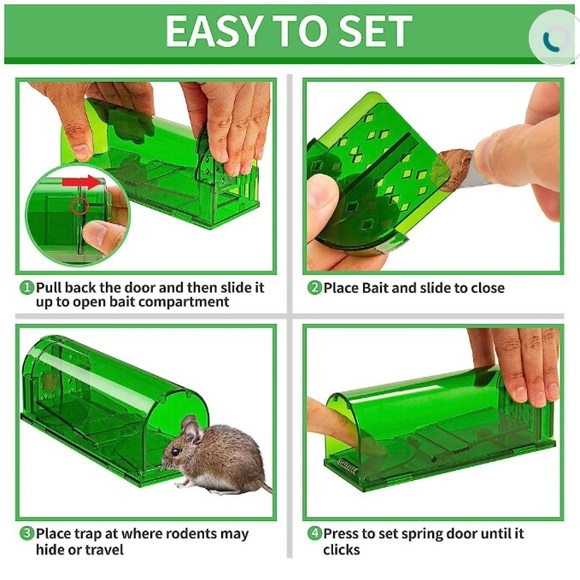 EASY TO SET

1 Pull back the door and then slide it up to open bait compartment

2 Place Bait and slide to close

3 Place trap at where rodents may hide or travel

4 Press to set spring door until it clicks